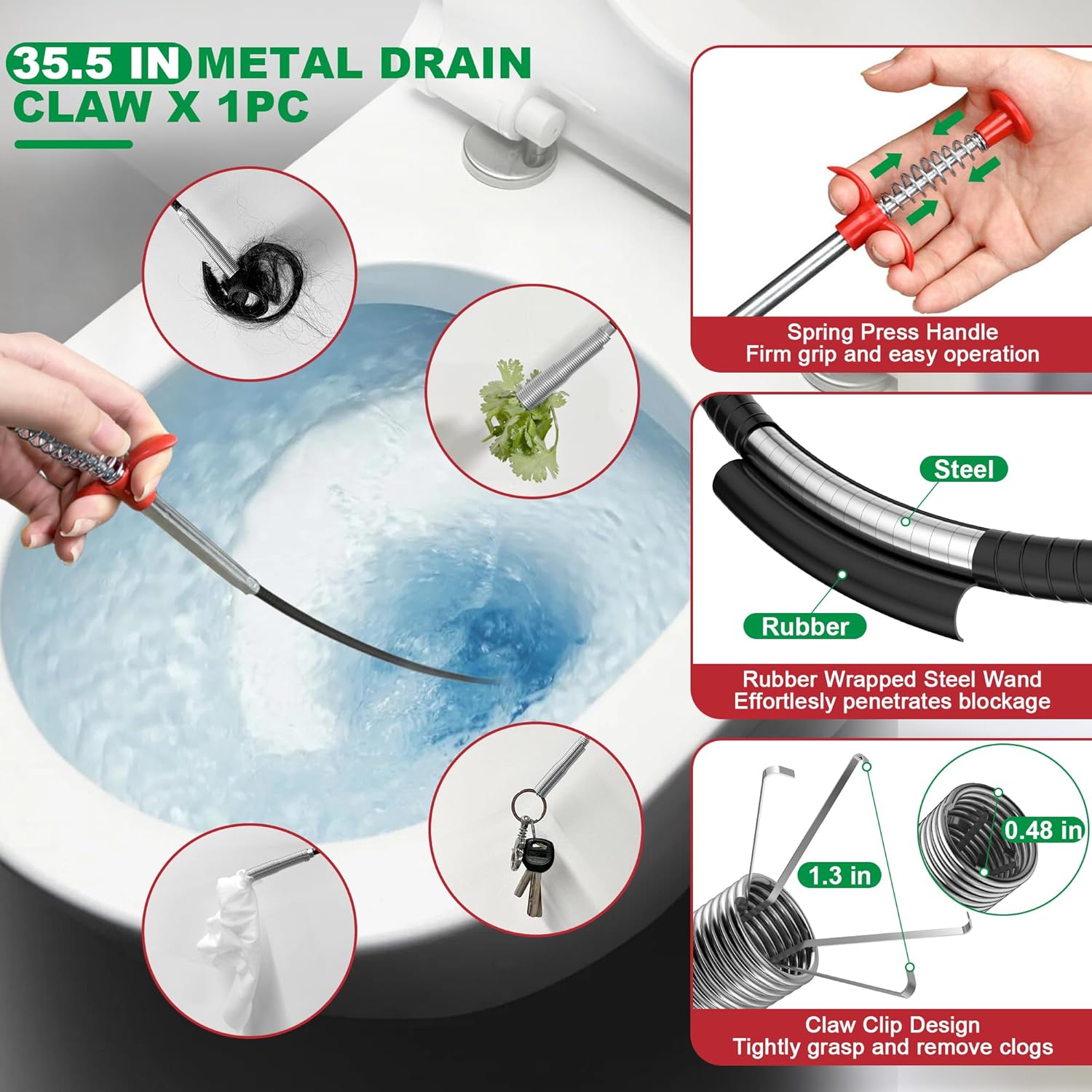 35.5 IN METAL DRAIN CLAW X 1PC

Spring Press Handle
Firm grip and easy operation

Steel

Rubber

Rubber Wrapped Steel Wand
Effortlesly penetrates blockage

1.3 in

0.48 in

Claw Clip Design
Tightly grasp and remove clogs