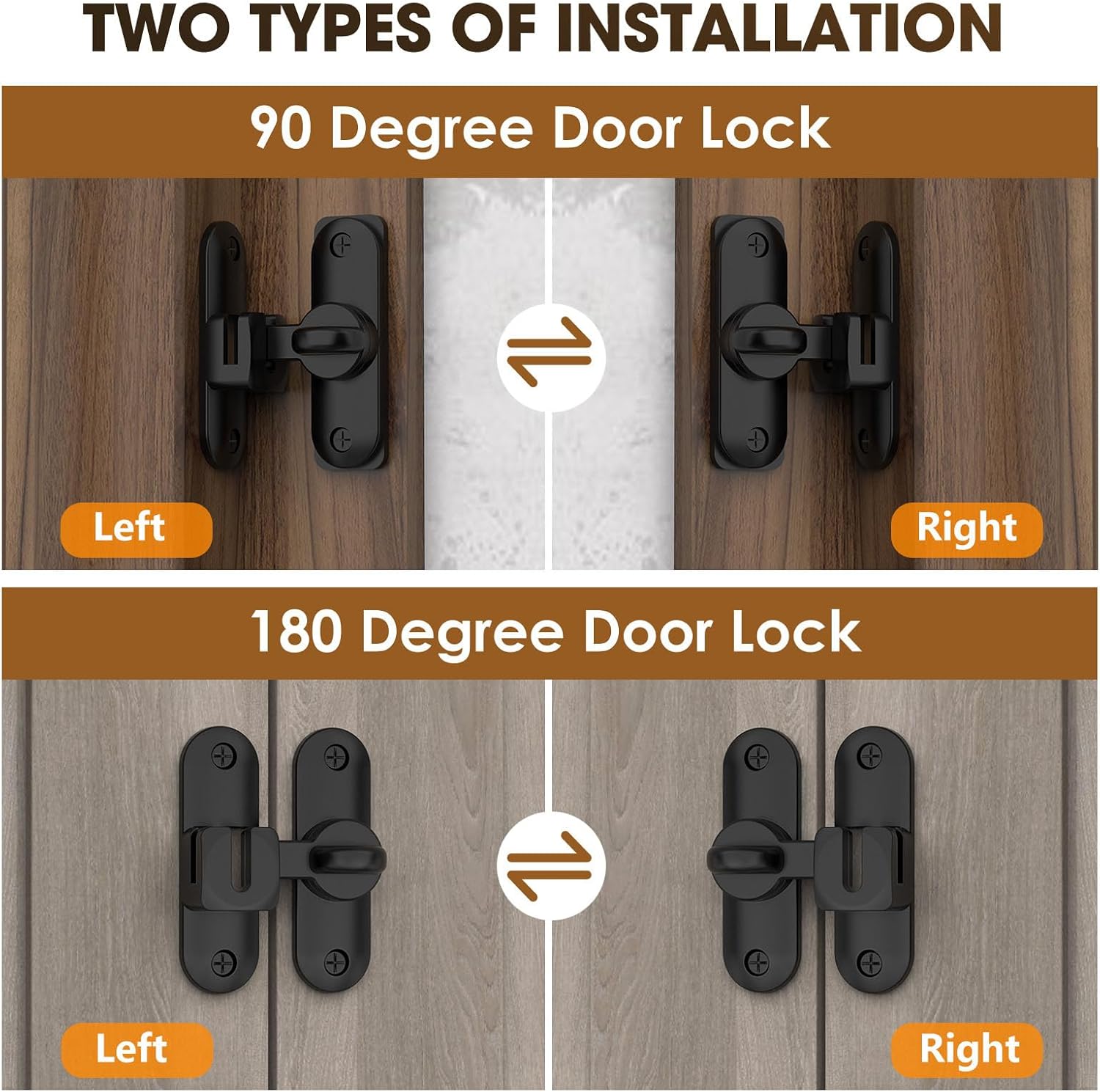 TWO TYPES OF INSTALLATION

90 Degree Door Lock

Left

Right

180 Degree Door Lock

Left

Right