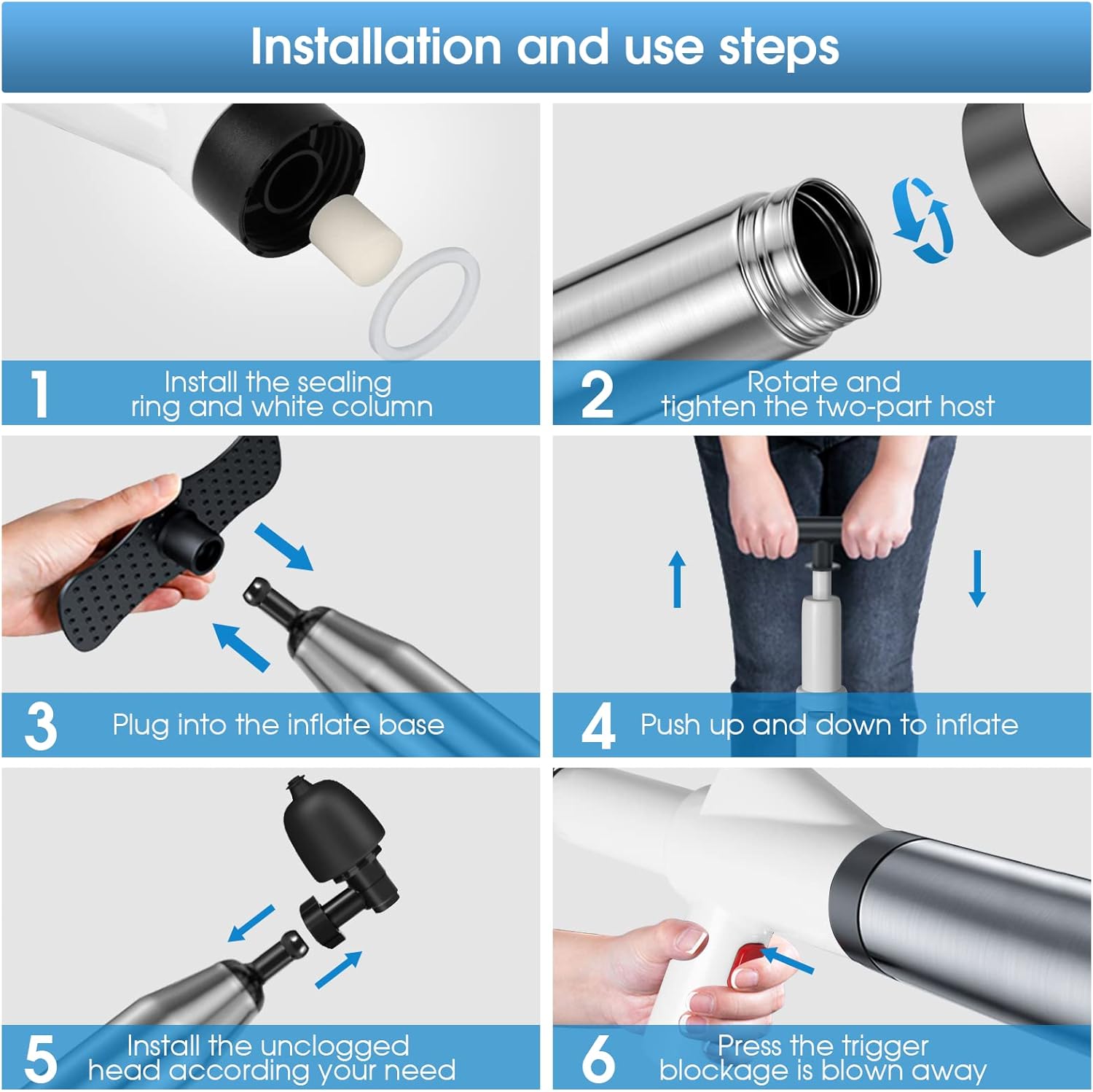 Installation and use steps

1 Install the sealing ring and white column

2 Rotate and tighten the two-part host

3 Plug into the inflate base

4 Push up and down to inflate

5 Install the unclogged head according your need

6 Press the trigger blockage is blown away