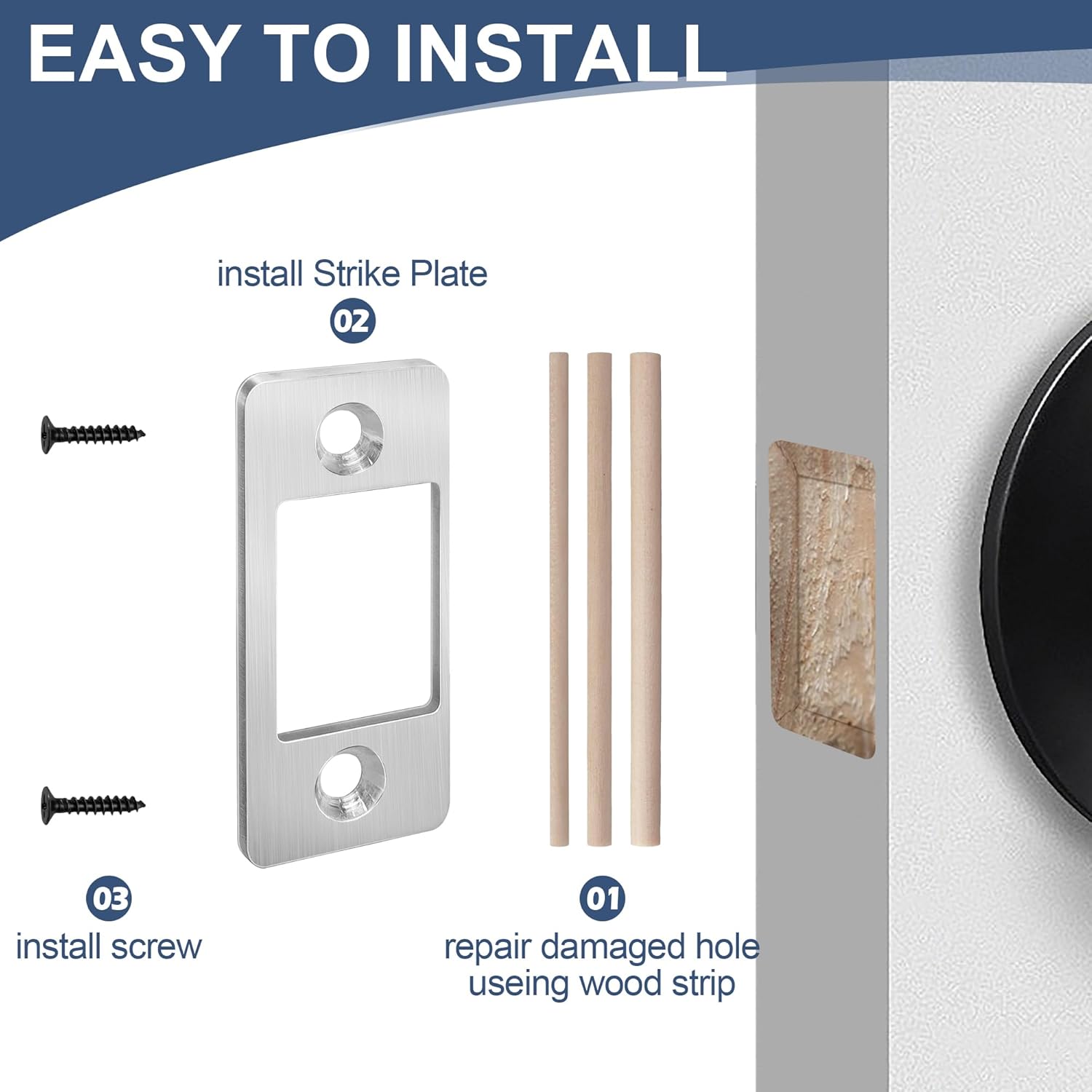 EASY TO INSTALL

install Strike Plate

02

03

install screw

01

repair damaged hole useing wood strip