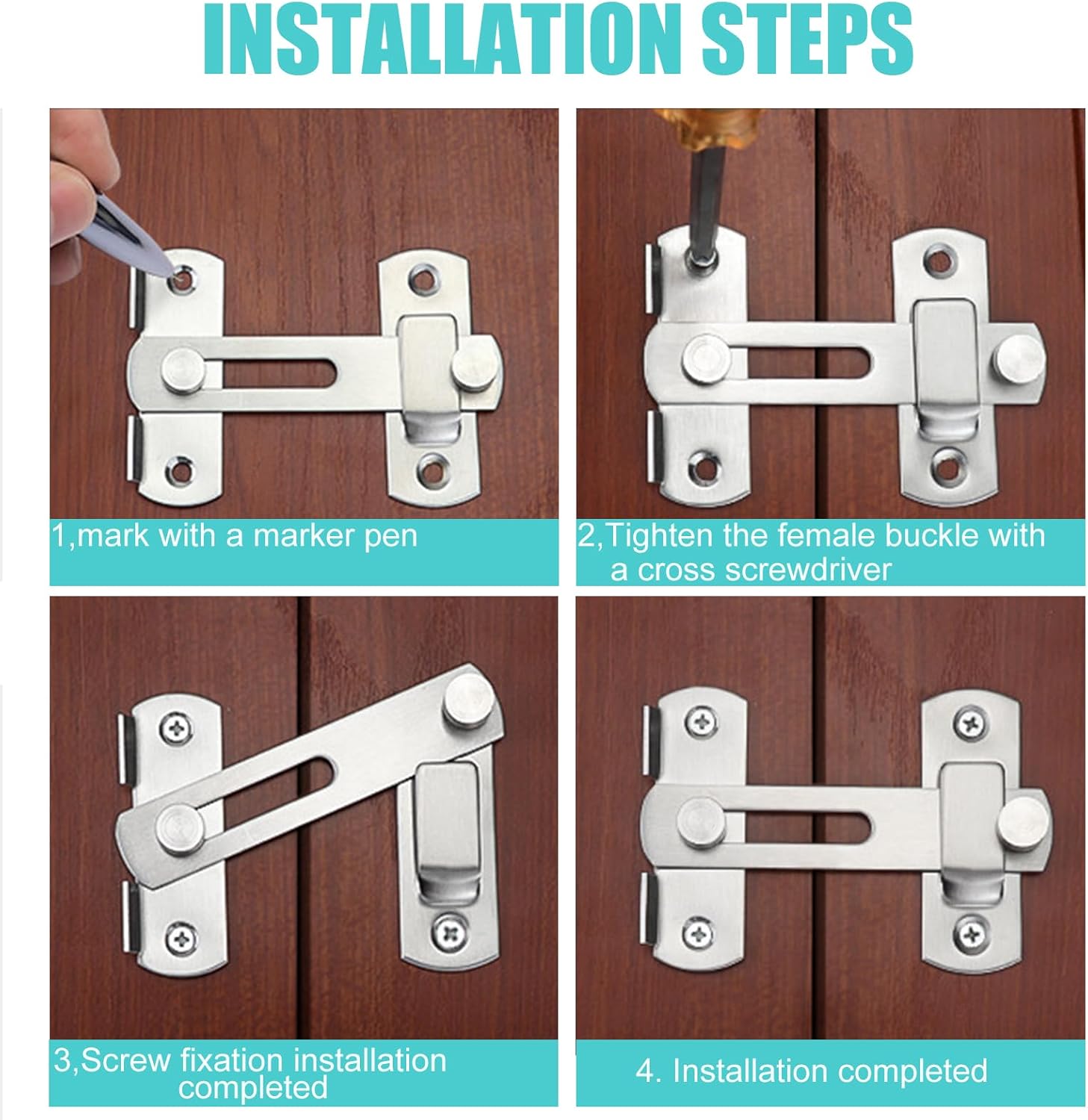 INSTALLATION STEPS

1,mark with a marker pen

2,Tighten the female buckle with a cross screwdriver

3,Screw fixation installation completed

4. Installation completed