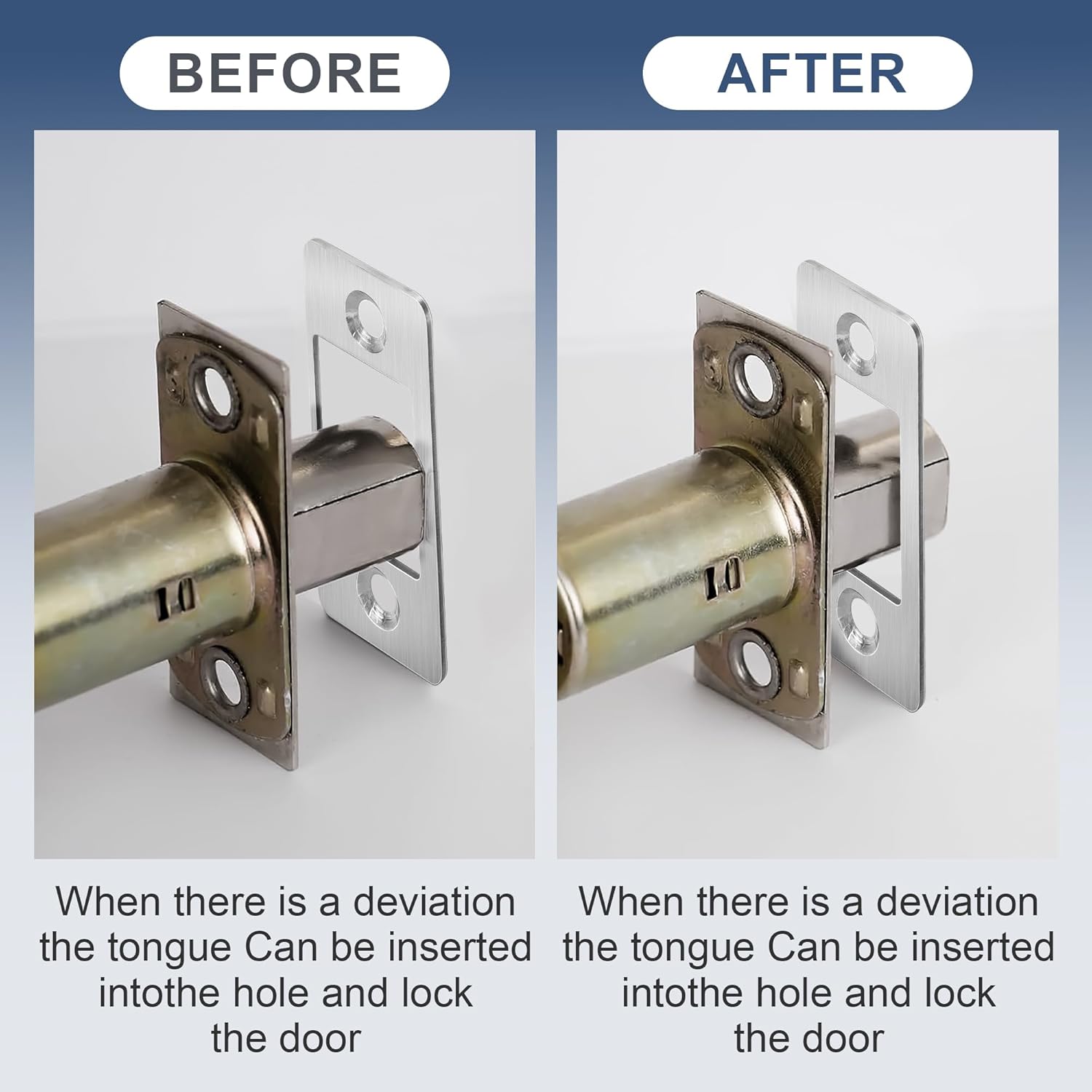 BEFORE

When there is a deviation the tongue Can be inserted intothe hole and lock the door

AFTER

When there is a deviation the tongue Can be inserted intothe hole and lock the door