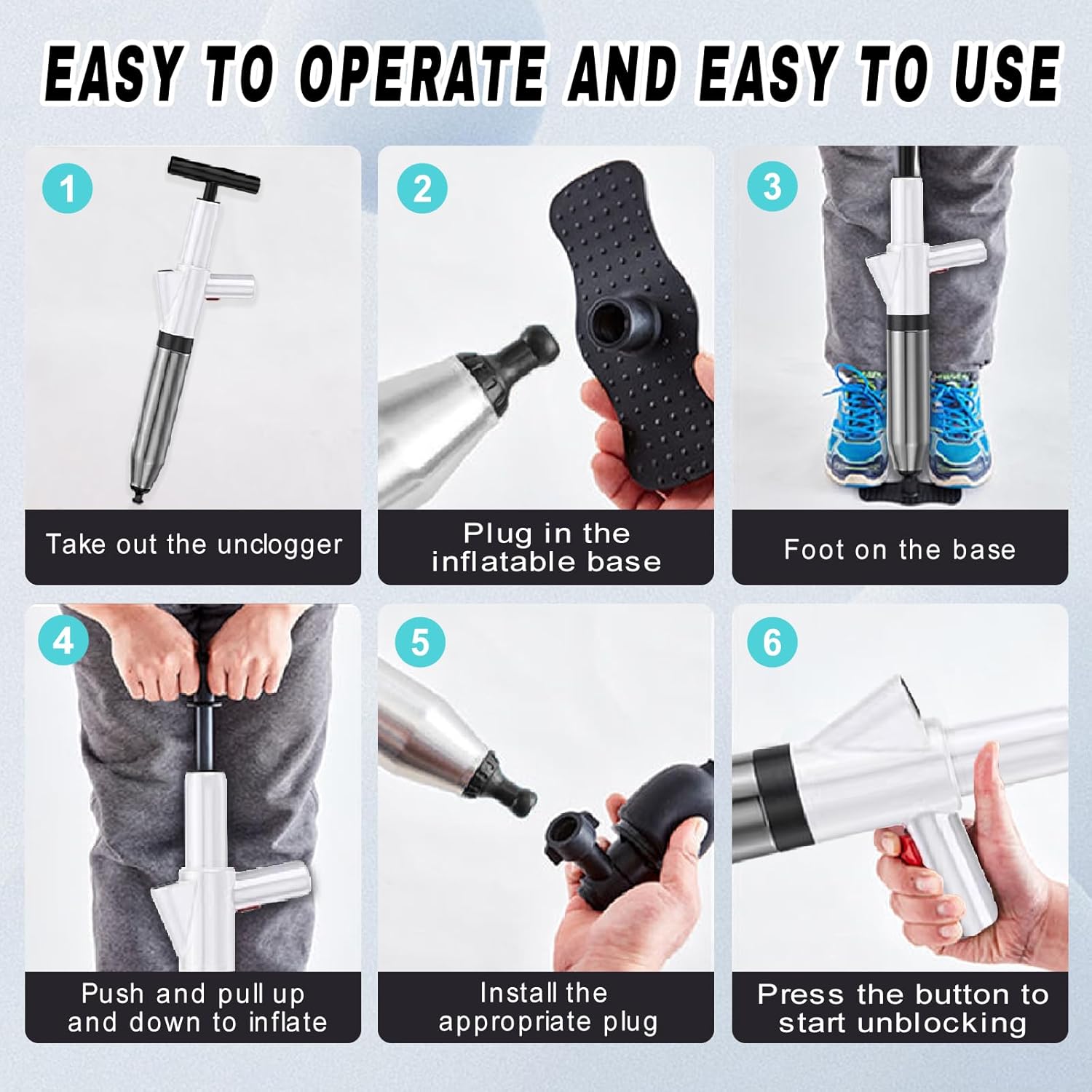 EASY TO OPERATE AND EASY TO USE

1

Take out the unclogger

2

Plug in the inflatable base

3

Foot on the base

4

Push and pull up and down to inflate

5

Install the appropriate plug

6

Press the button to start unblocking