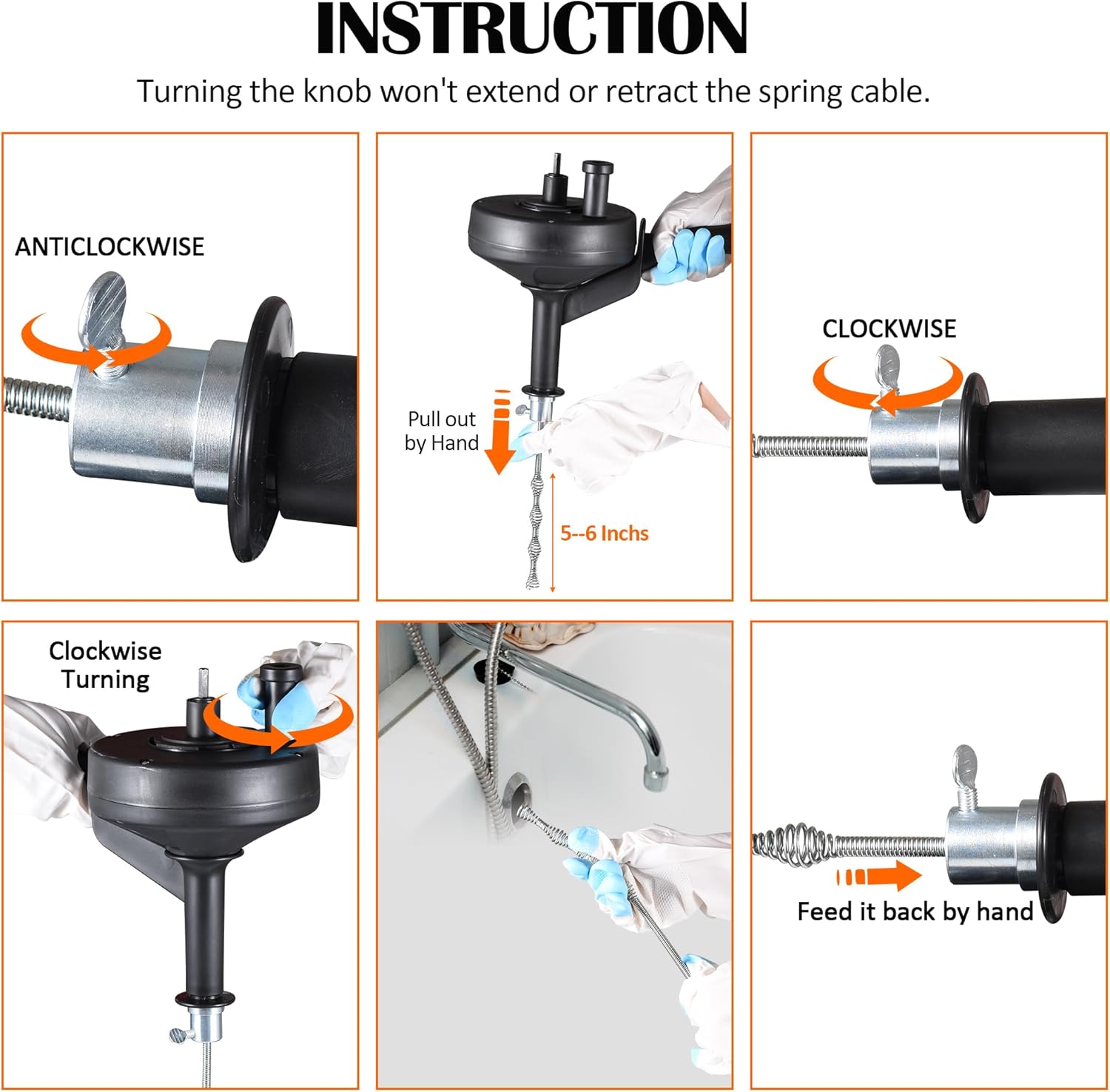 INSTRUCTION

Turning the knob won't extend or retract the spring cable.

ANTICLOCKWISE

Pull out by Hand

5--6 Inchs

CLOCKWISE

Clockwise Turning

Feed it back by hand