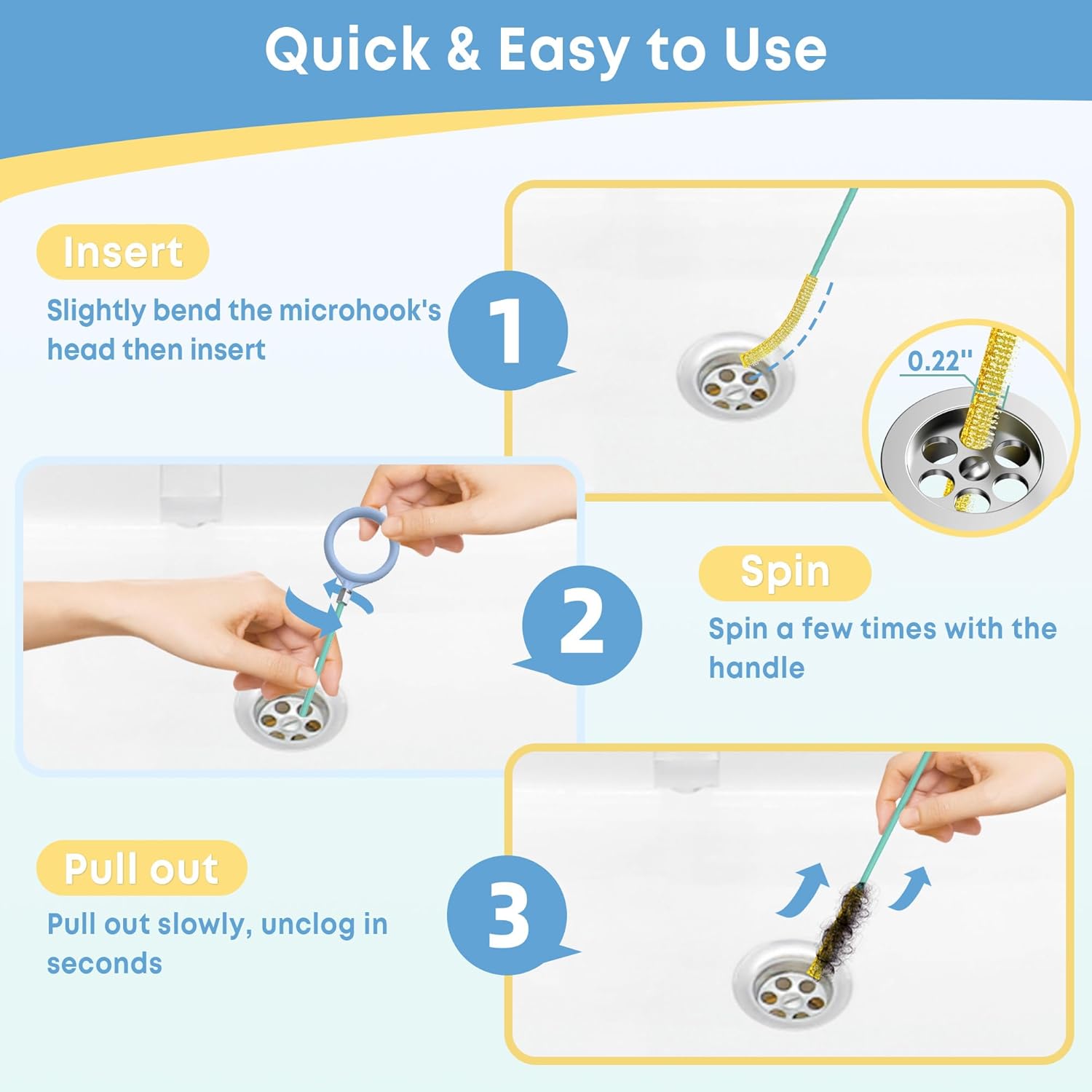 Quick & Easy to Use

Insert

Slightly bend the microhook's head then insert

1

0.22"

2

Spin

Spin a few times with the handle

Pull out

Pull out slowly, unclog in seconds

3