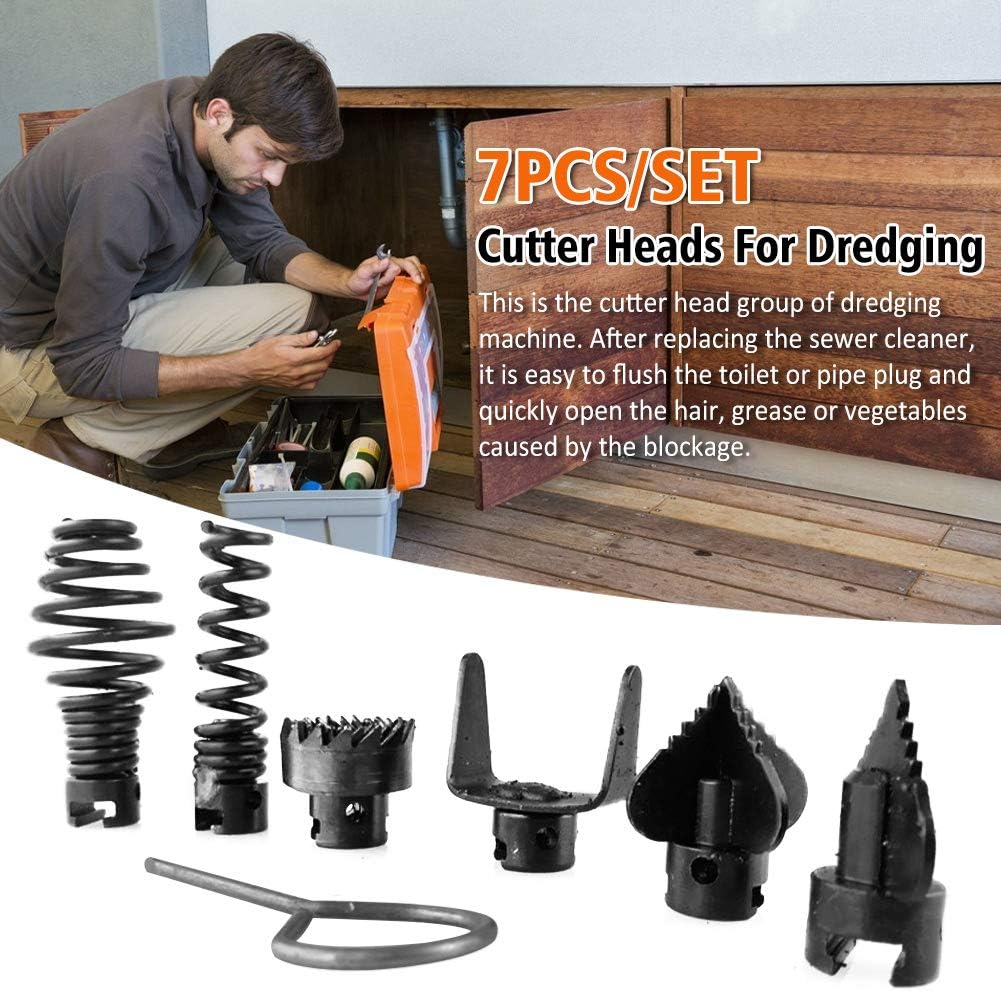 7PCS/SET

Cutter Heads For Dredging

This is the cutter head group of dredging machine. After replacing the sewer cleaner, it is easy to flush the toilet or pipe plug and quickly open the hair, grease or vegetables caused by the blockage.