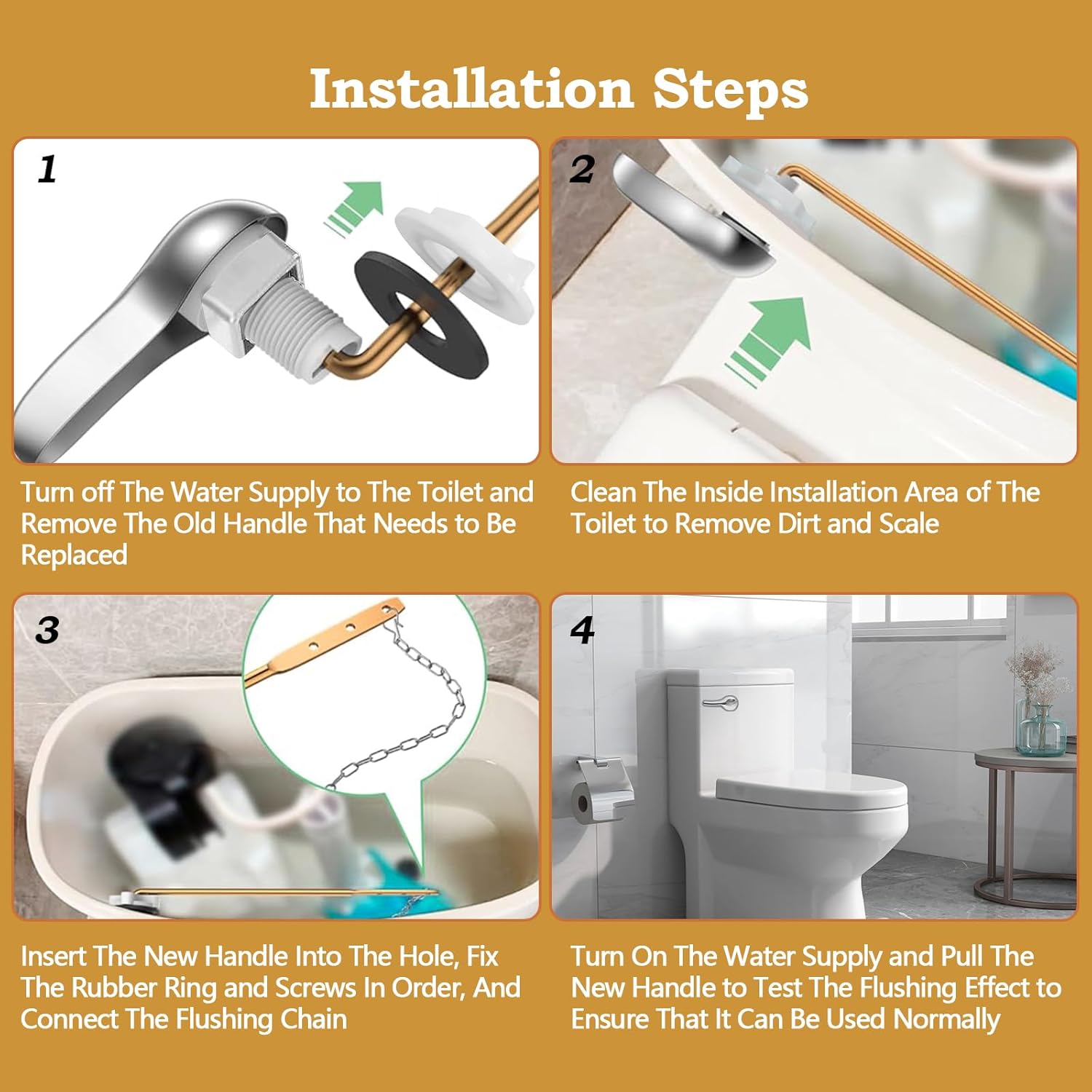 Installation Steps

1

Turn off The Water Supply to The Toilet and Remove The Old Handle That Needs to Be Replaced

2

Clean The Inside Installation Area of The Toilet to Remove Dirt and Scale

3

Insert The New Handle Into The Hole, Fix The Rubber Ring and Screws In Order, And Connect The Flushing Chain

4

Turn On The Water Supply and Pull The New Handle to Test The Flushing Effect to Ensure That It Can Be Used Normally