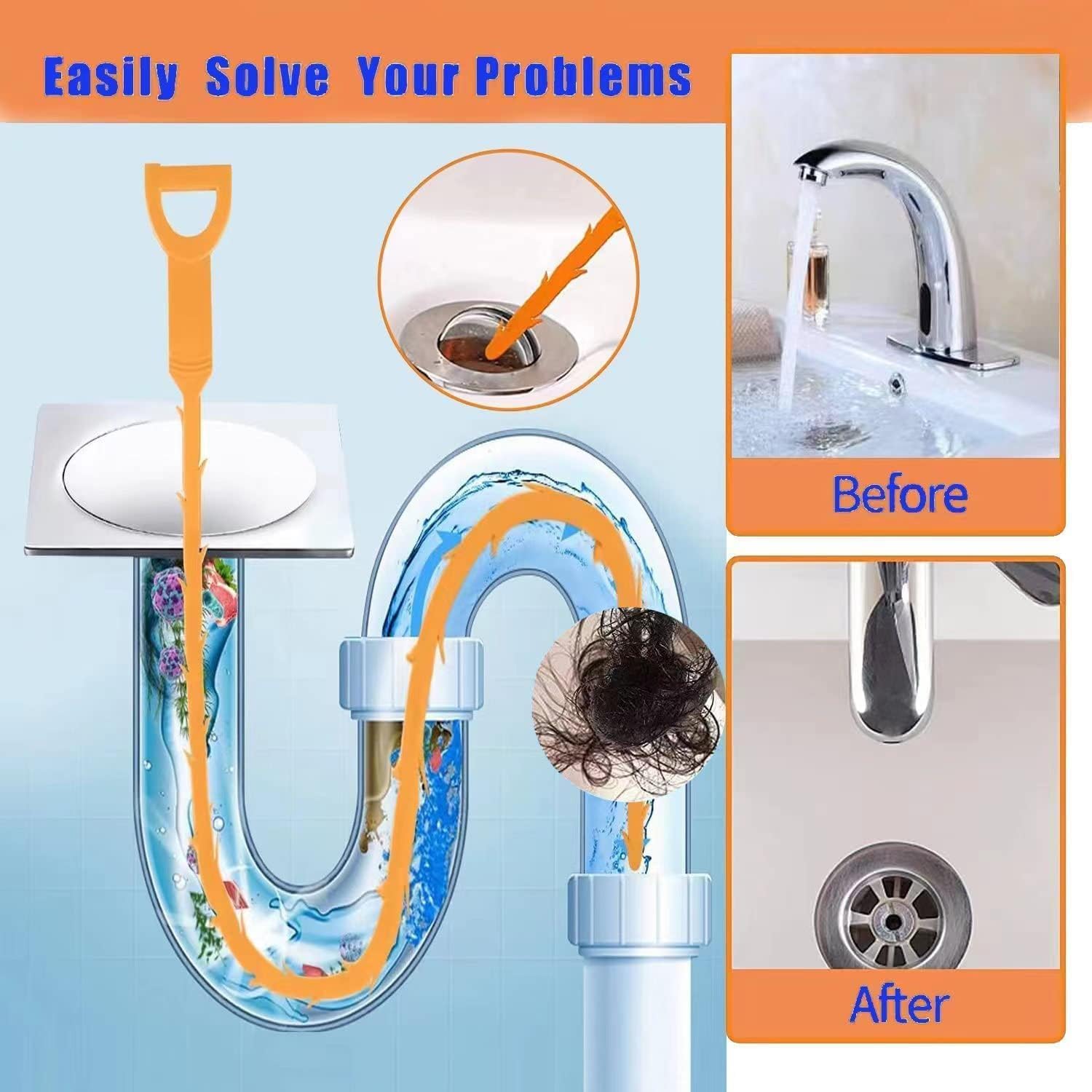 Easily Solve Your Problems

Before

After