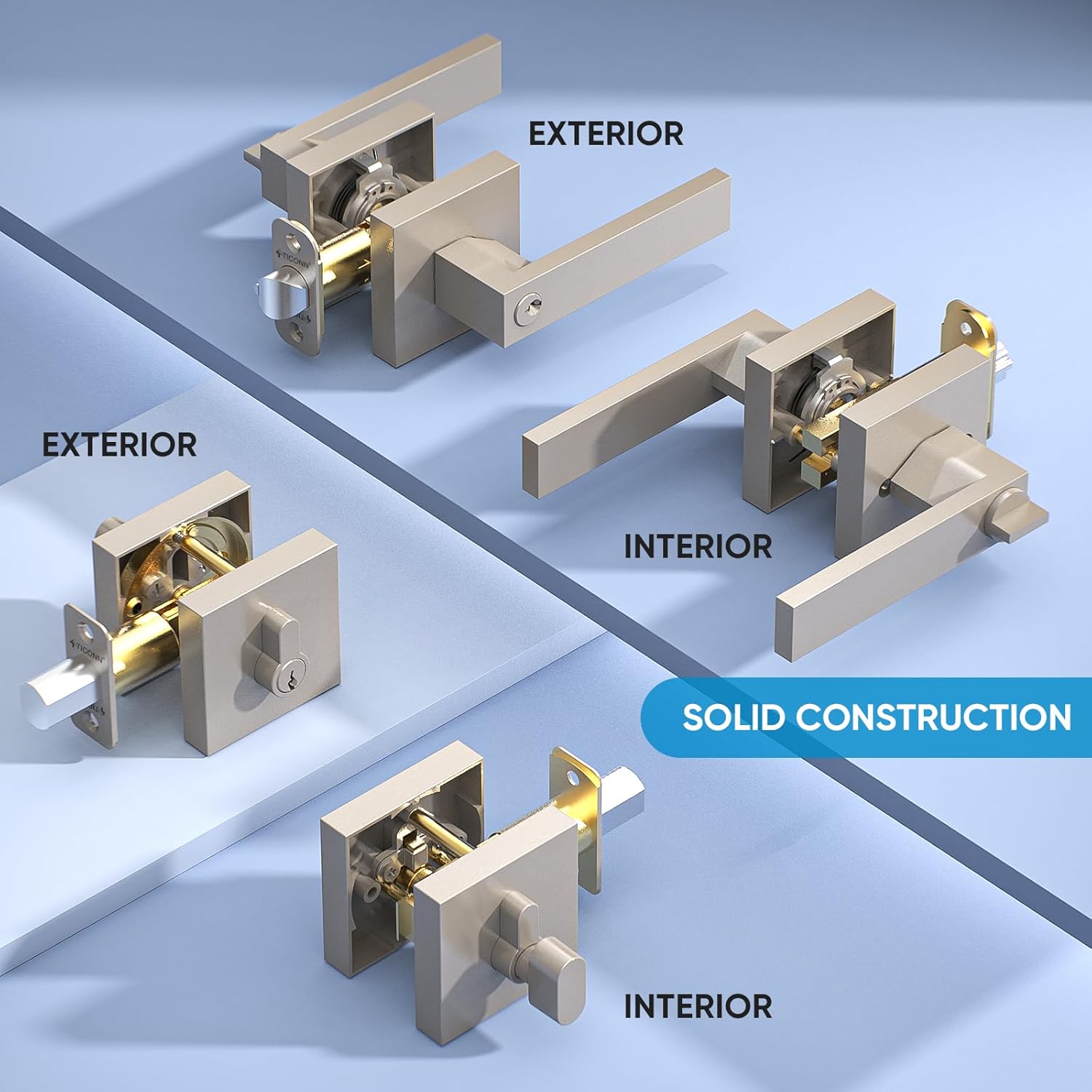 EXTERIOR

TICONN

EXTERIOR

INTERIOR

TICONN

SOLID CONSTRUCTION

INTERIOR