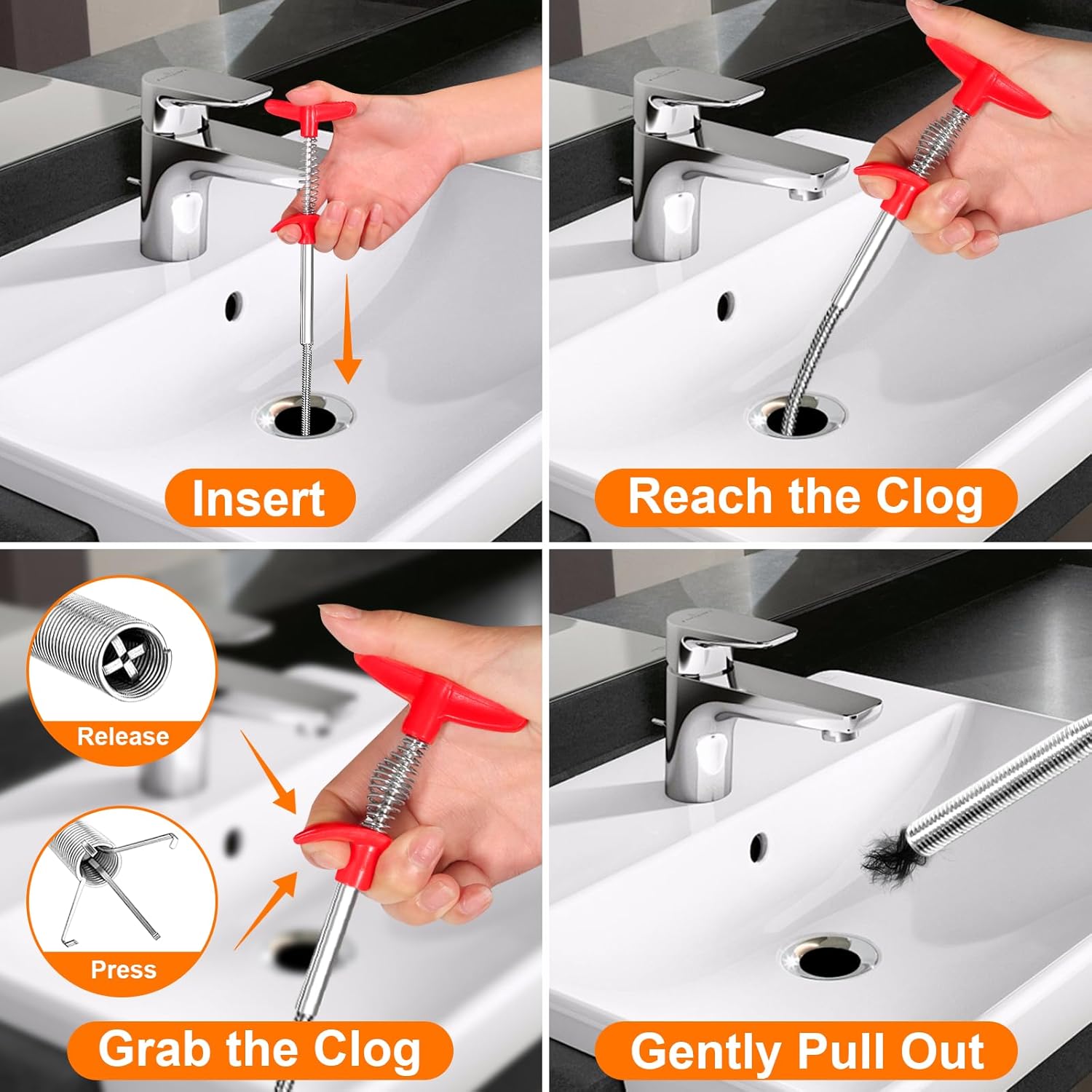 Insert

Reach the Clog

Release

Press

Grab the Clog

Gently Pull Out