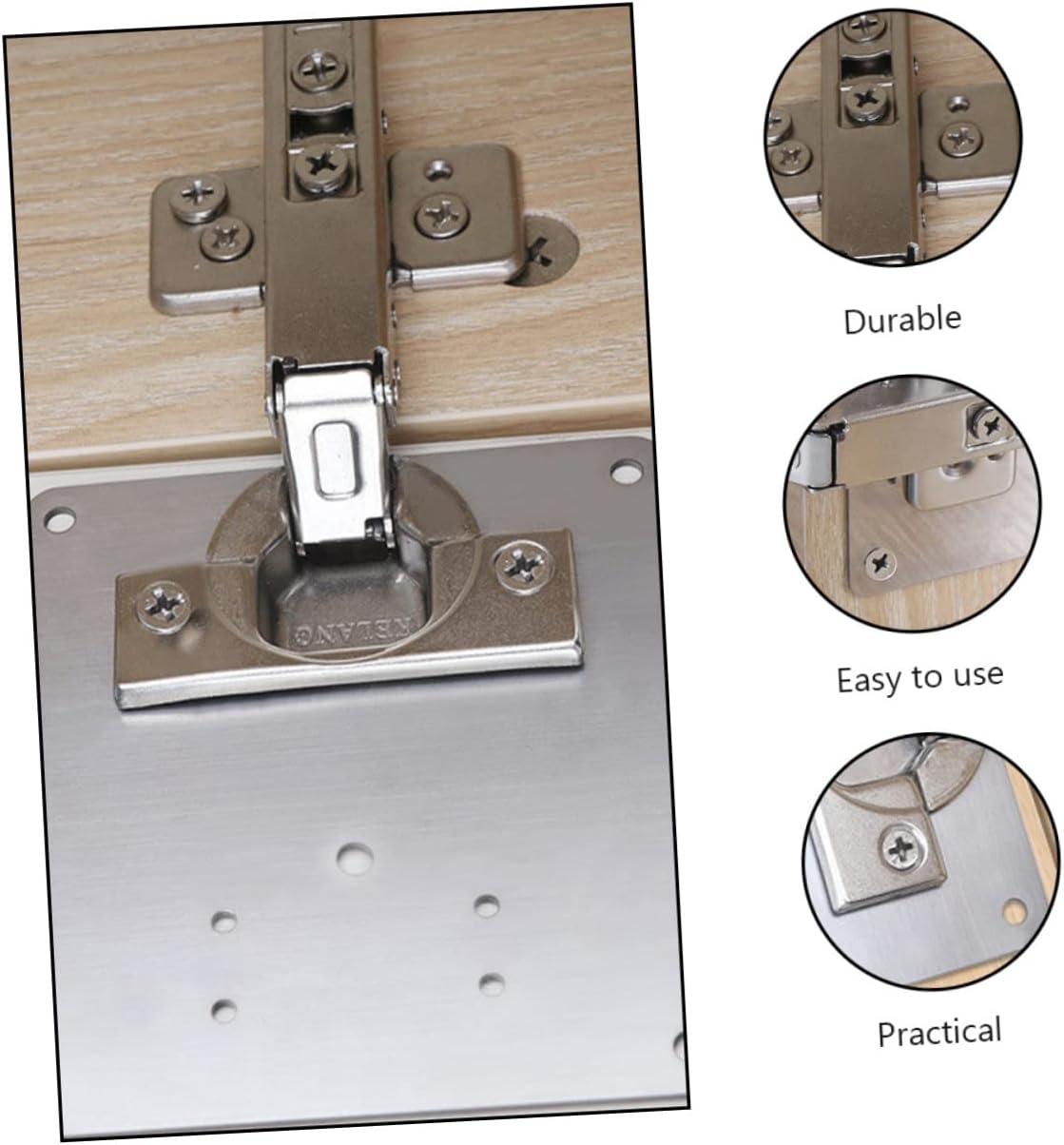 KELANG

Durable

Easy to use

Practical