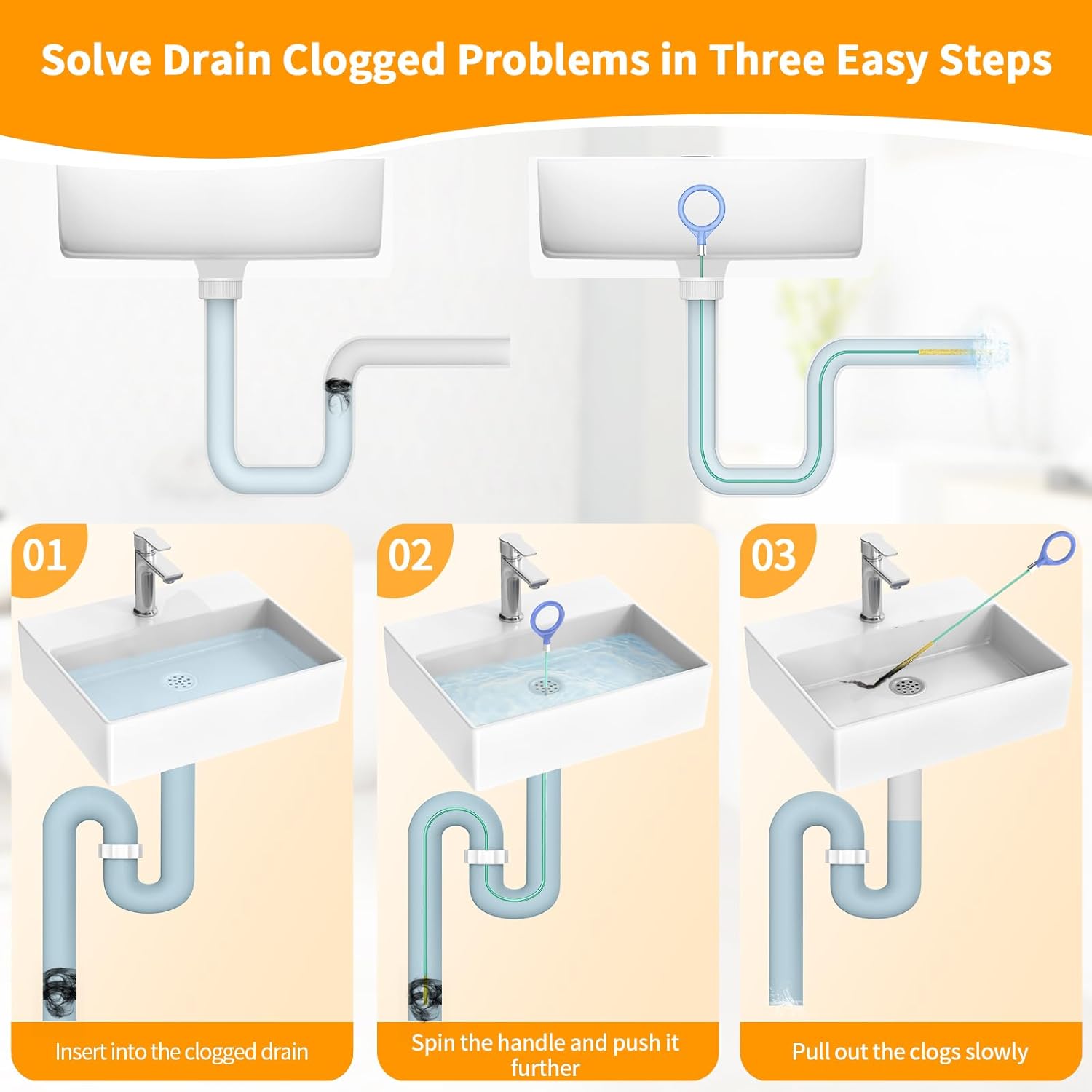 Solve Drain Clogged Problems in Three Easy Steps

01

Insert into the clogged drain

02

Spin the handle and push it further

03

Pull out the clogs slowly