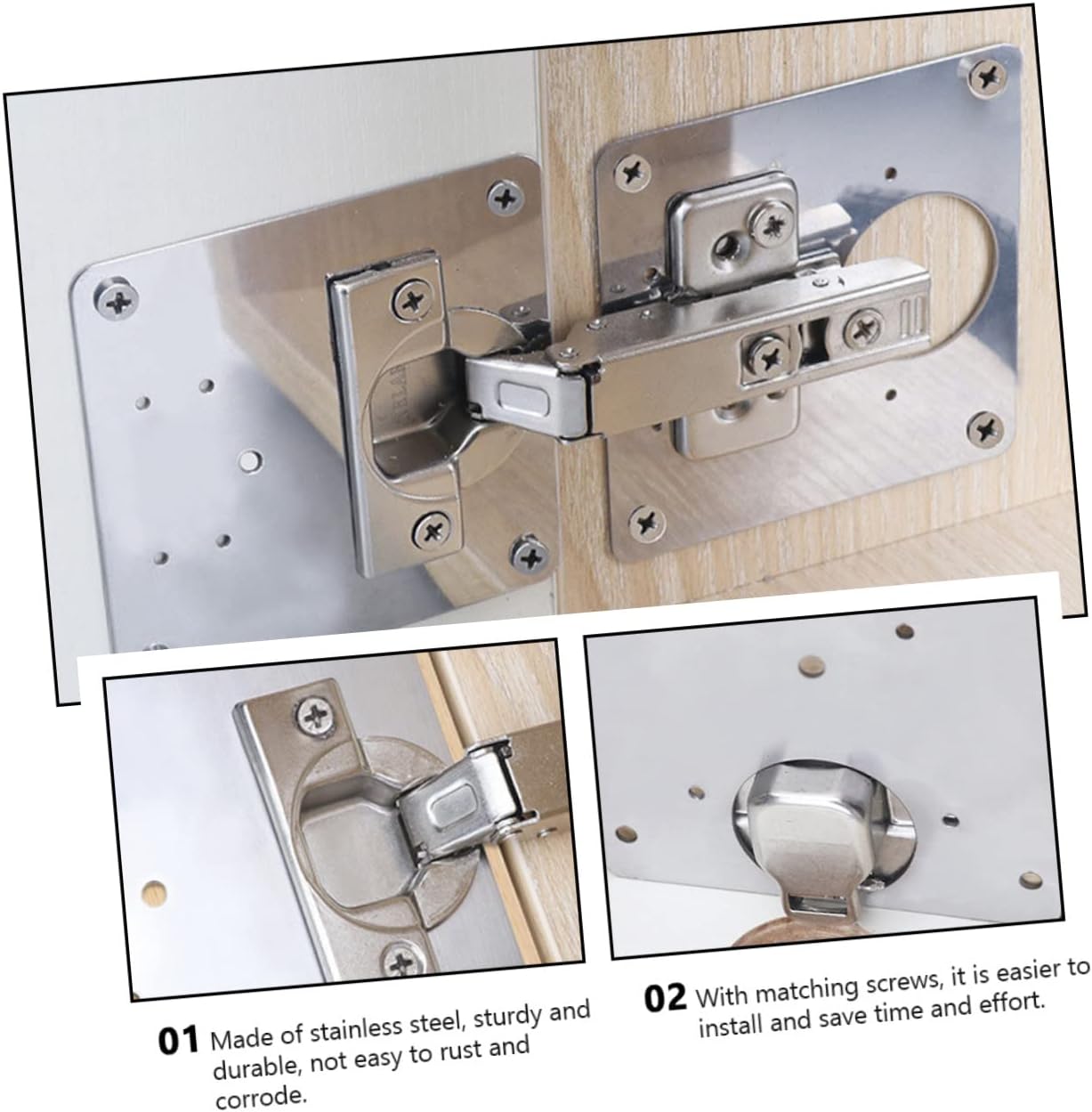 01 Made of stainless steel, sturdy and durable, not easy to rust and corrode.

02 With matching screws, it is easier to install and save time and effort.