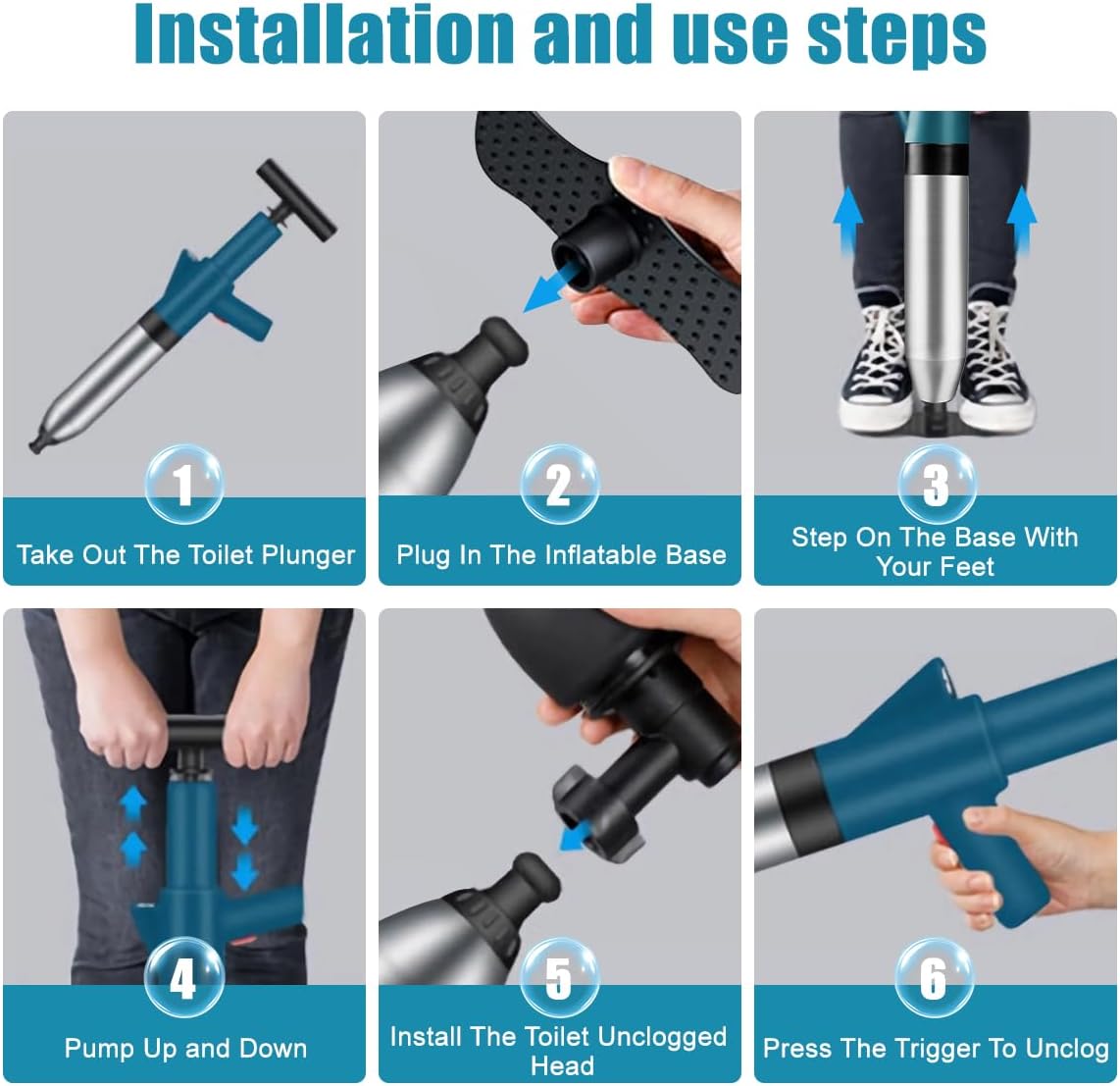 Installation and use steps

1
Take Out The Toilet Plunger

2
Plug In The Inflatable Base

3
Step On The Base With Your Feet

4
Pump Up and Down

5
Install The Toilet Unclogged Head

6
Press The Trigger To Unclog