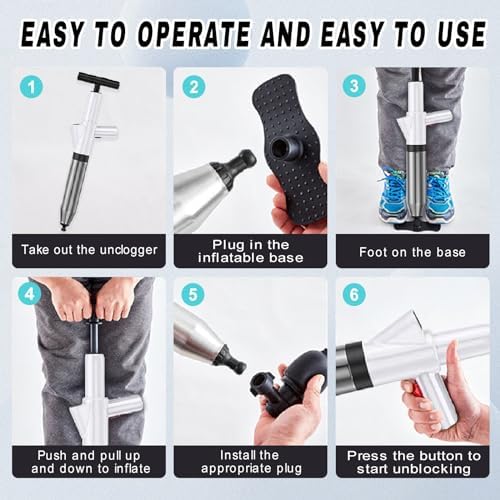 EASY TO OPERATE AND EASY TO USE

1

Take out the unclogger

2

Plug in the inflatable base

3

Foot on the base

4

Push and pull up and down to inflate

5

Install the appropriate plug

6

Press the button to start unblocking