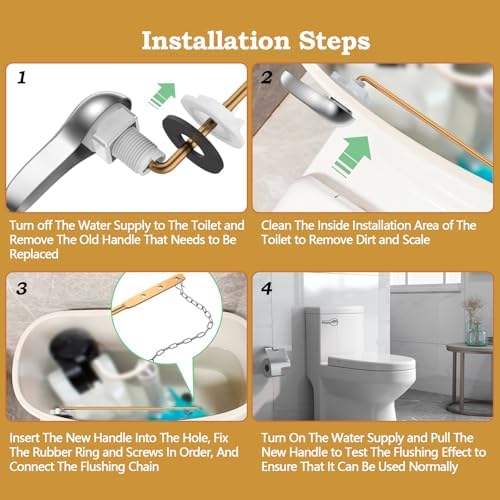 Installation Steps

1

Turn off The Water Supply to The Toilet and Remove The Old Handle That Needs to Be Replaced

2

Clean The Inside Installation Area of The Toilet to Remove Dirt and Scale

3

Insert The New Handle Into The Hole, Fix The Rubber Ring and Screws In Order, And Connect The Flushing Chain

4

Turn On The Water Supply and Pull The New Handle to Test The Flushing Effect to Ensure That It Can Be Used Normally