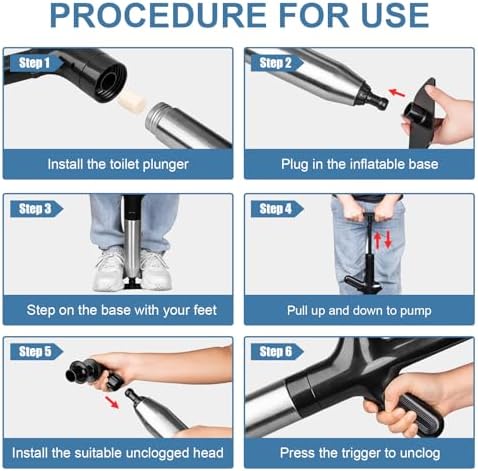 PROCEDURE FOR USE

Step 1
Install the toilet plunger

Step 2
Plug in the inflatable base

Step 3
Step on the base with your feet

Step 4
Pull up and down to pump

Step 5
Install the suitable unclogged head

Step 6
Press the trigger to unclog