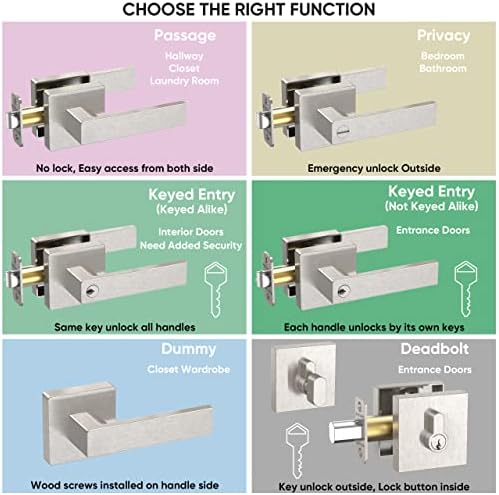 CHOOSE THE RIGHT FUNCTION

Passage
Hallway
Closet
Laundry Room

No lock, Easy access from both side

Privacy
Bedroom
Bathroom

Emergency unlock Outside

Keyed Entry
(Keyed Alike)
Interior Doors
Need Added Security

Same key unlock all handles

Keyed Entry
(Not Keyed Alike)
Entrance Doors

Each handle unlocks by its own keys

Dummy
Closet Wardrobe

Wood screws installed on handle side

Deadbolt
Entrance Doors

Key unlock outside, Lock button inside