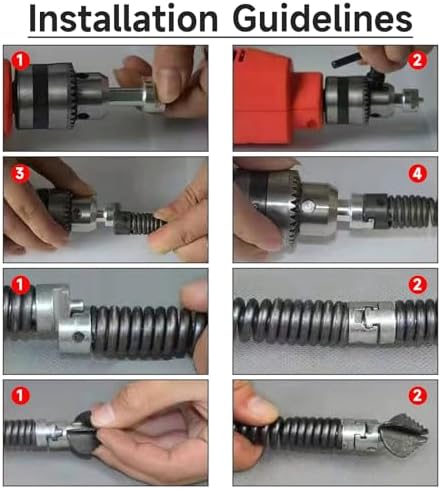 Installation Guidelines

1

2

3

4

1

2

1

2