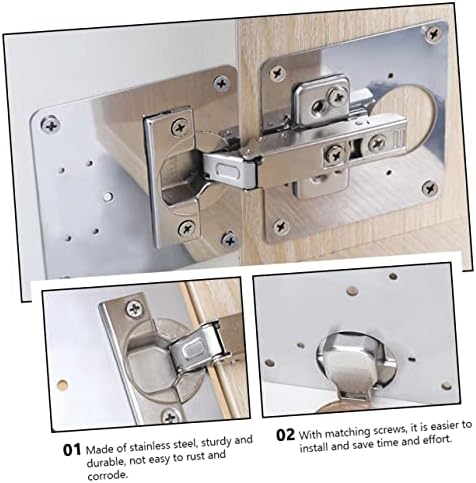 01 Made of stainless steel, sturdy and durable, not easy to rust and corrode.

02 With matching screws, it is easier to install and save time and effort.