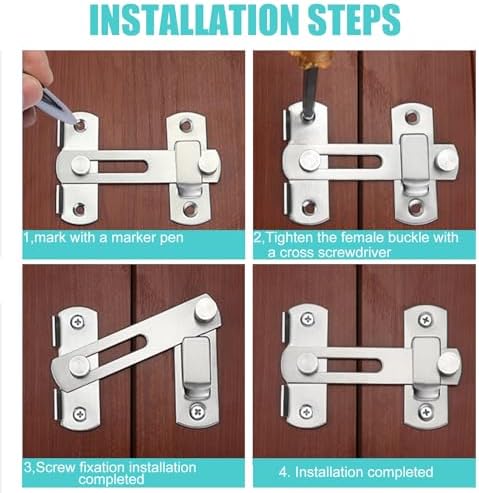 INSTALLATION STEPS

1,mark with a marker pen

2,Tighten the female buckle with a cross screwdriver

3,Screw fixation installation completed

4. Installation completed