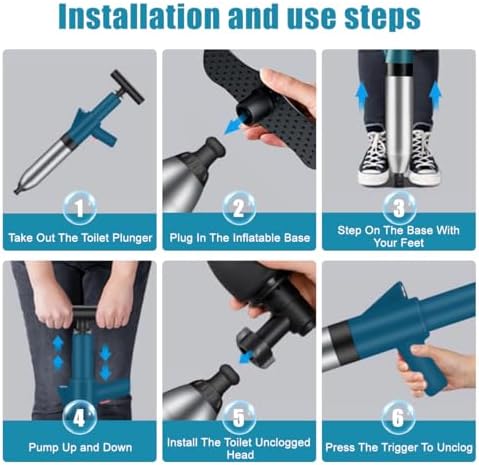 Installation and use steps

1
Take Out The Toilet Plunger

2
Plug In The Inflatable Base

3
Step On The Base With Your Feet

4
Pump Up and Down

5
Install The Toilet Unclogged Head

6
Press The Trigger To Unclog