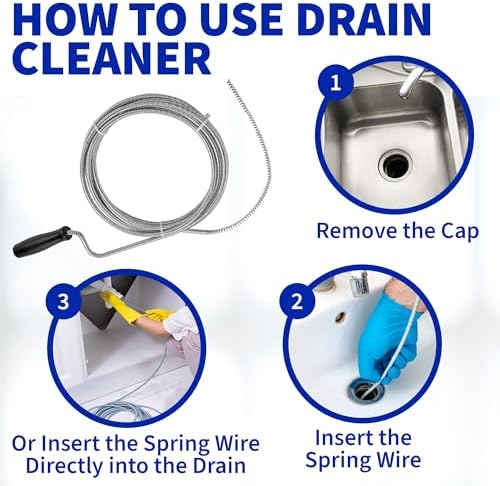 HOW TO USE DRAIN CLEANER

1

Remove the Cap

3

Or Insert the Spring Wire Directly into the Drain

2

Insert the Spring Wire