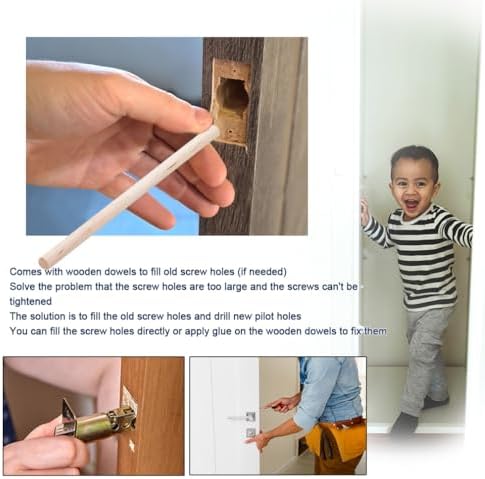 Comes with wooden dowels to fill old screw holes (if needed)
Solve the problem that the screw holes are too large and the screws can't be tightened
The solution is to fill the old screw holes and drill new pilot holes
You can fill the screw holes directly or apply glue on the wooden dowels to fix them