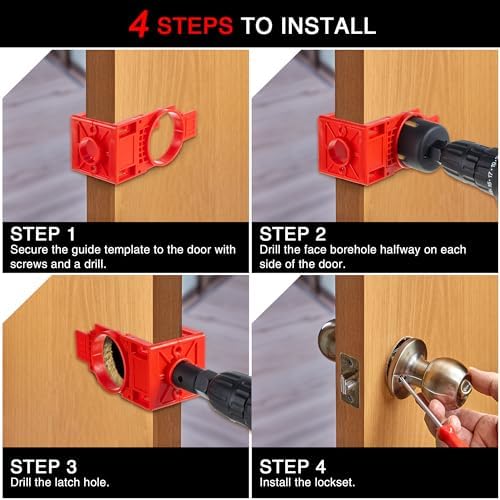 4 STEPS TO INSTALL

STEP 1
Secure the guide template to the door with screws and a drill.

STEP 2
Drill the face borehole halfway on each side of the door.

STEP 3
Drill the latch hole.

STEP 4
Install the lockset.