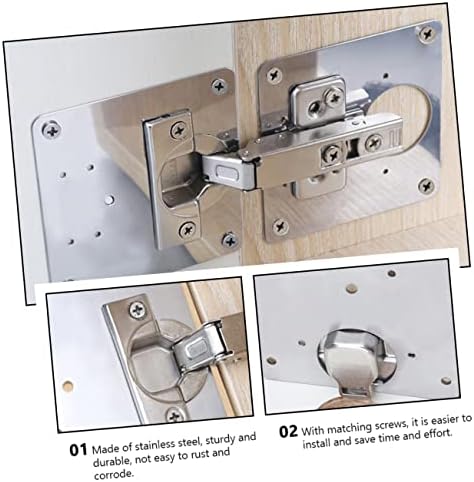 01 Made of stainless steel, sturdy and durable, not easy to rust and corrode.

02 With matching screws, it is easier to install and save time and effort.