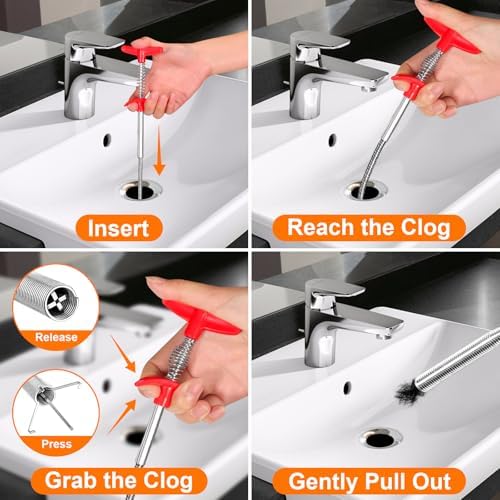 Insert

Reach the Clog

Release

Press

Grab the Clog

Gently Pull Out