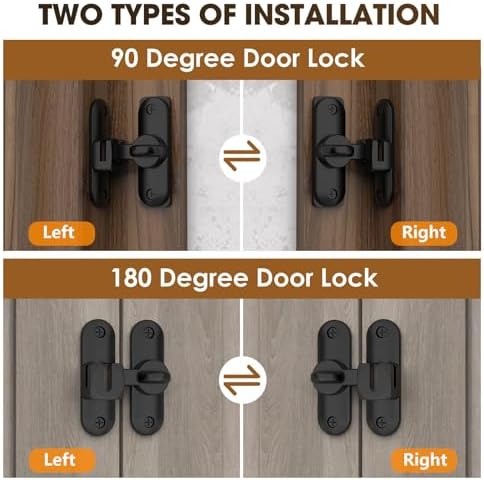 TWO TYPES OF INSTALLATION

90 Degree Door Lock

Left

Right

180 Degree Door Lock

Left

Right