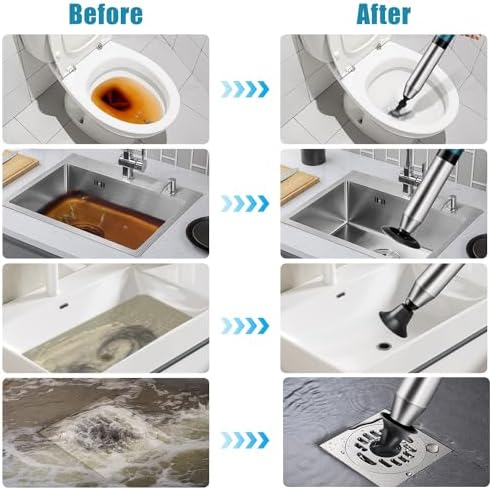 Before

After