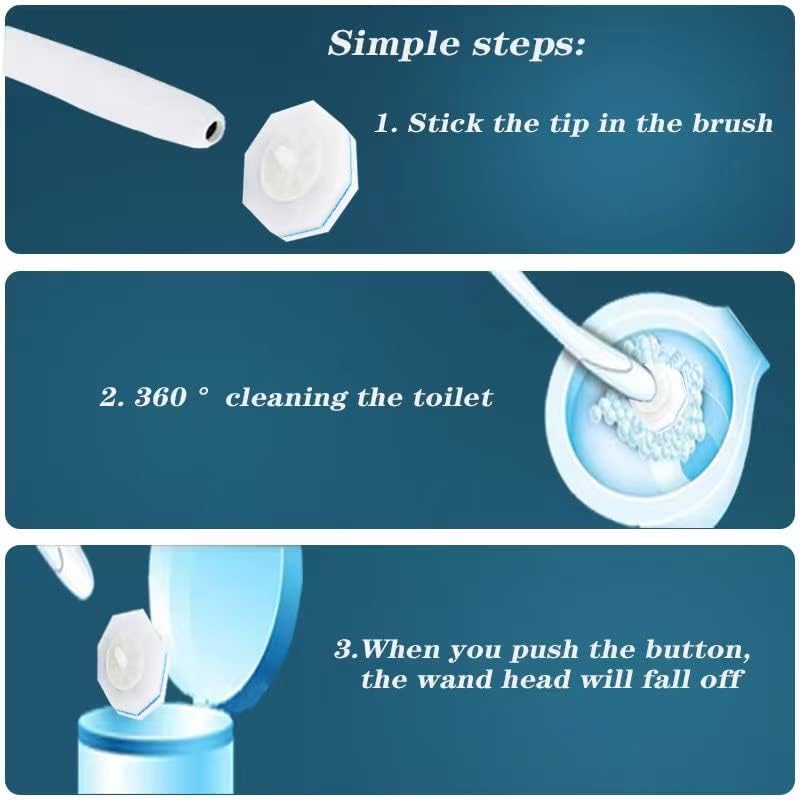 Simple steps:

1. Stick the tip in the brush

2. 360 ° cleaning the toilet

3.When you push the button, the wand head will fall off