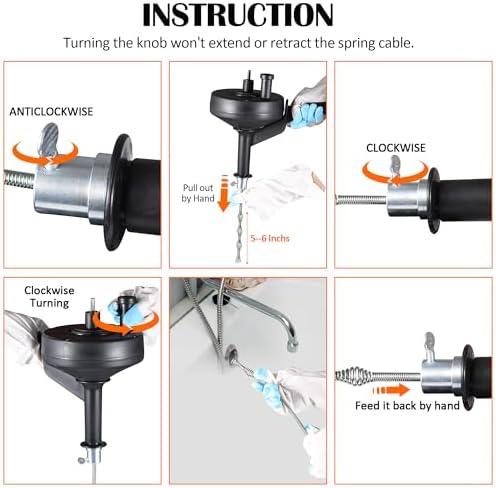 INSTRUCTION

Turning the knob won't extend or retract the spring cable.

ANTICLOCKWISE

Pull out by Hand

5--6 Inchs

CLOCKWISE

Clockwise Turning

Feed it back by hand