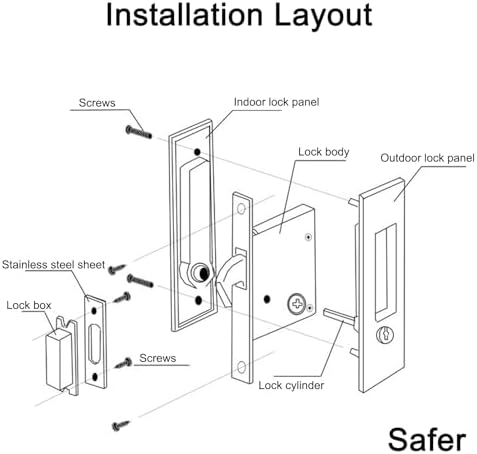 Installation Layout

Screws

Indoor lock panel

Lock body

Outdoor lock panel

Stainless steel sheet

Lock box

Screws

Lock cylinder

Safer