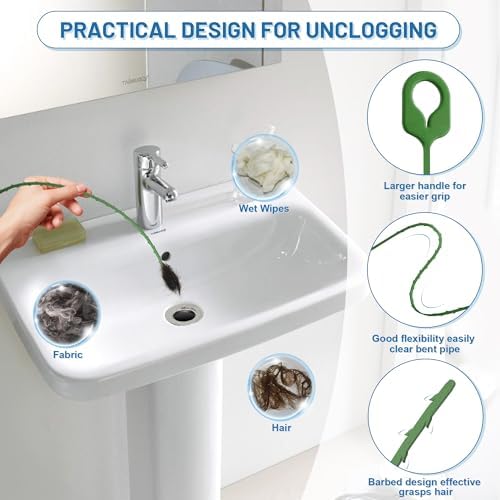 PRACTICAL DESIGN FOR UNCLOGGING

Wet Wipes

Fabric

Hair

Larger handle for easier grip

Good flexibility easily clear bent pipe

Barbed design effective grasps hair