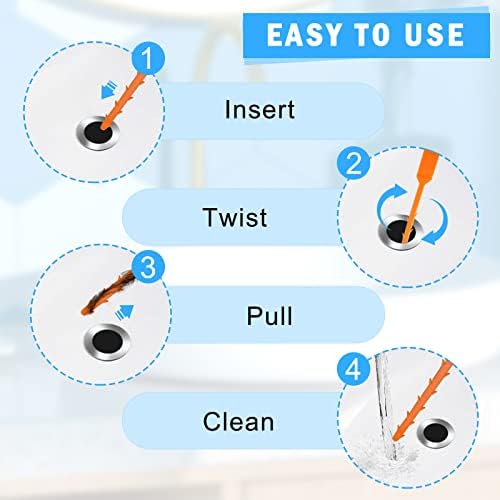 EASY TO USE

1

Insert

2

Twist

3

Pull

4

Clean