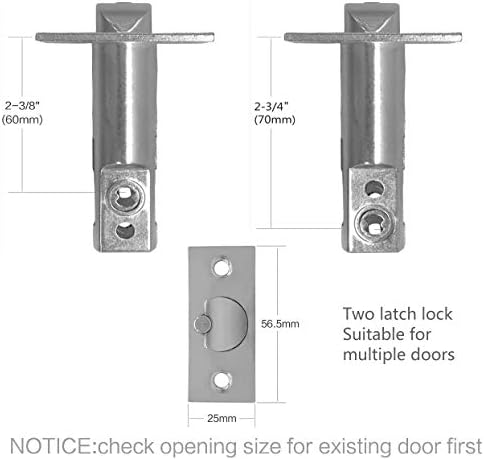 2-3/8"
(60mm)

2-3/4"
(70mm)

56.5mm

25mm

Two latch lock
Suitable for
multiple doors

NOTICE:check opening size for existing door first