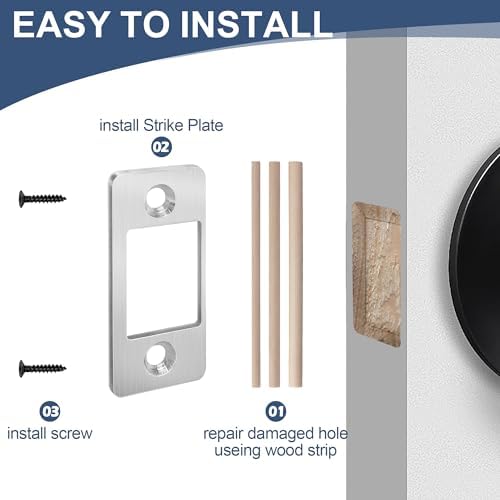 EASY TO INSTALL

install Strike Plate

02

03

install screw

01

repair damaged hole useing wood strip