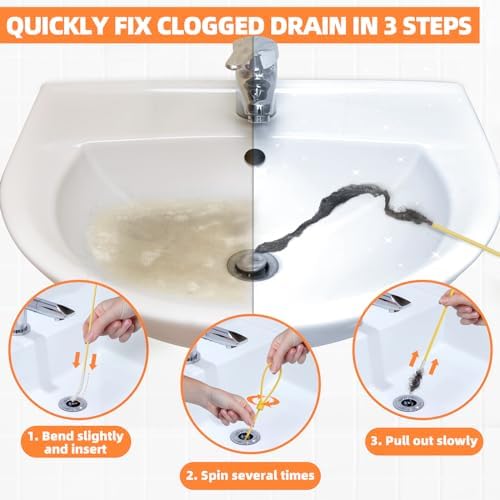 QUICKLY FIX CLOGGED DRAIN IN 3 STEPS

1. Bend slightly and insert

2. Spin several times

3. Pull out slowly