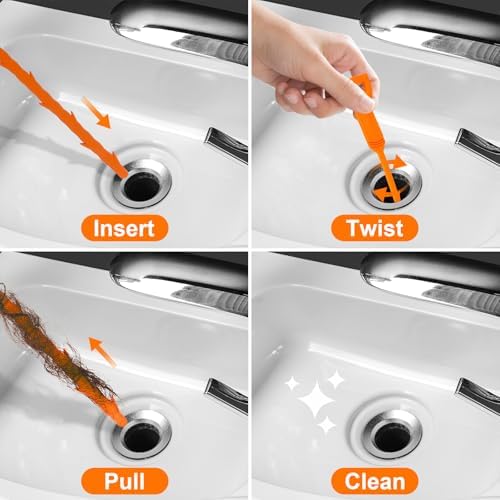 Insert

Twist

Pull

Clean