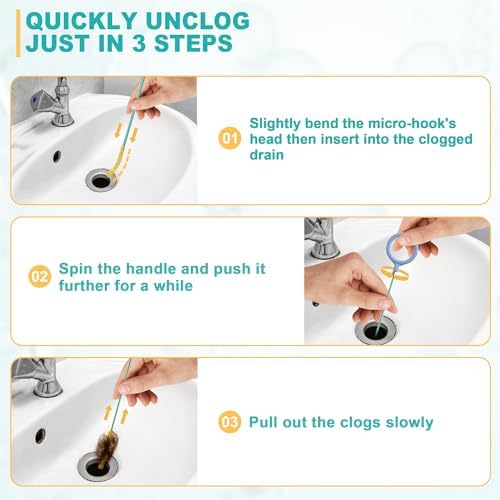 QUICKLY UNCLOG
JUST IN 3 STEPS

01 Slightly bend the micro-hook's head then insert into the clogged drain

02 Spin the handle and push it further for a while

03 Pull out the clogs slowly